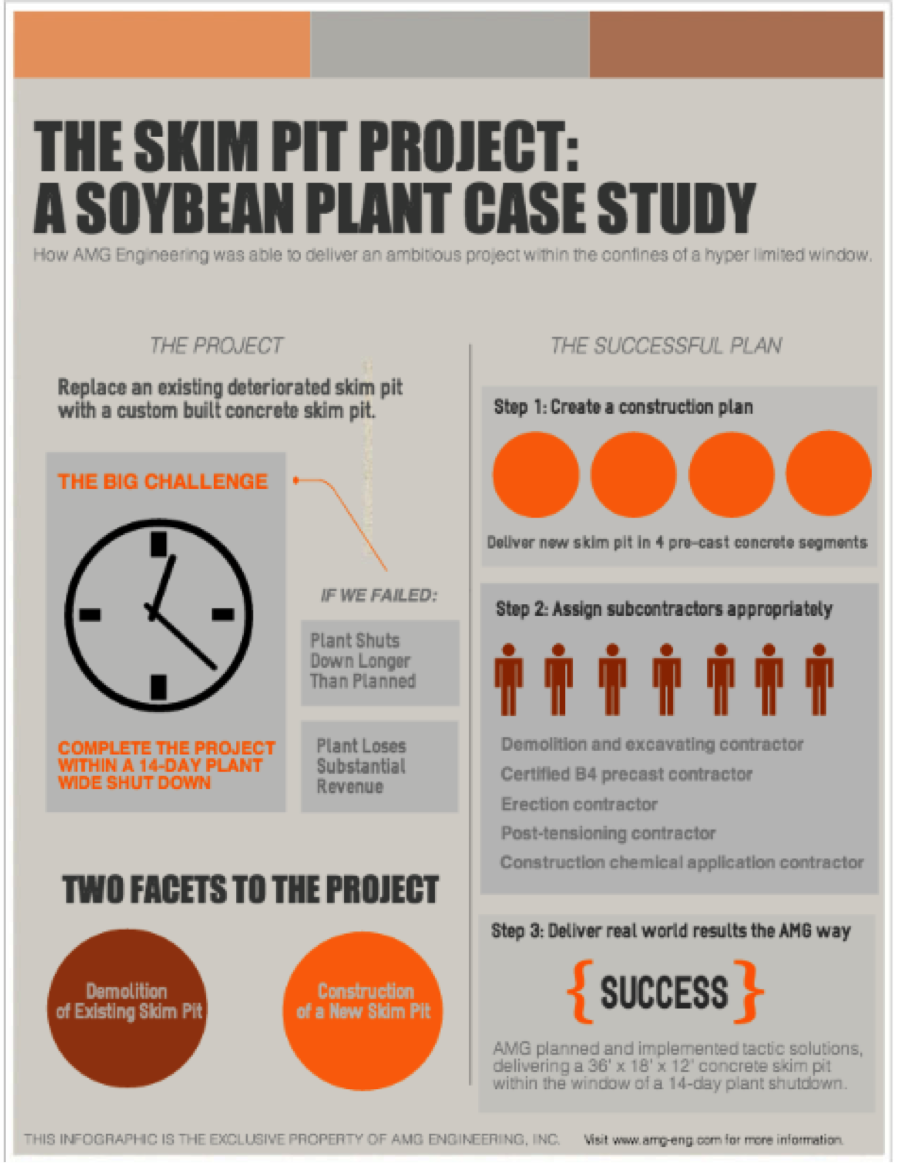 THE SKIM PIT PROJECT: A SOYBEAN PLANT CASE STUDY

How AMG Engineering was able to deliver an ambitious project within the confines of a hyper limited window.

THE PROJECT

Replace an existing deteriorated skim pit with a custom built concrete skim pit.

THE BIG CHALLENGE

COMPLETE THE PROJECT WITHIN A 14-DAY PLANT WIDE SHUT DOWN

IF WE FAILED:

Plant Shuts Down Longer Than Planned

Plant Loses Substantial Revenue

TWO FACETS TO THE PROJECT

Demolition of Existing Skim Pit

Construction of a New Skim Pit

THE SUCCESSFUL PLAN

Step 1: Create a construction plan

Deliver new skim pit in 4 pre-cast concrete segments

Step 2: Assign subcontractors appropriately

Demolition and excavating contractor
Certified B4 precast contractor
Erection contractor
Post-tensioning contractor
Construction chemical application contractor

Step 3: Deliver real world results the AMG way

{ SUCCESS }

AMG planned and implemented tactic solutions, delivering a 36' x 18' x 12' concrete skim pit within the window of a 14-day plant shutdown.

THIS INFOGRAPHIC IS THE EXCLUSIVE PROPERTY OF AMG ENGINEERING, INC.

Visit www.amg-eng.com for more information.